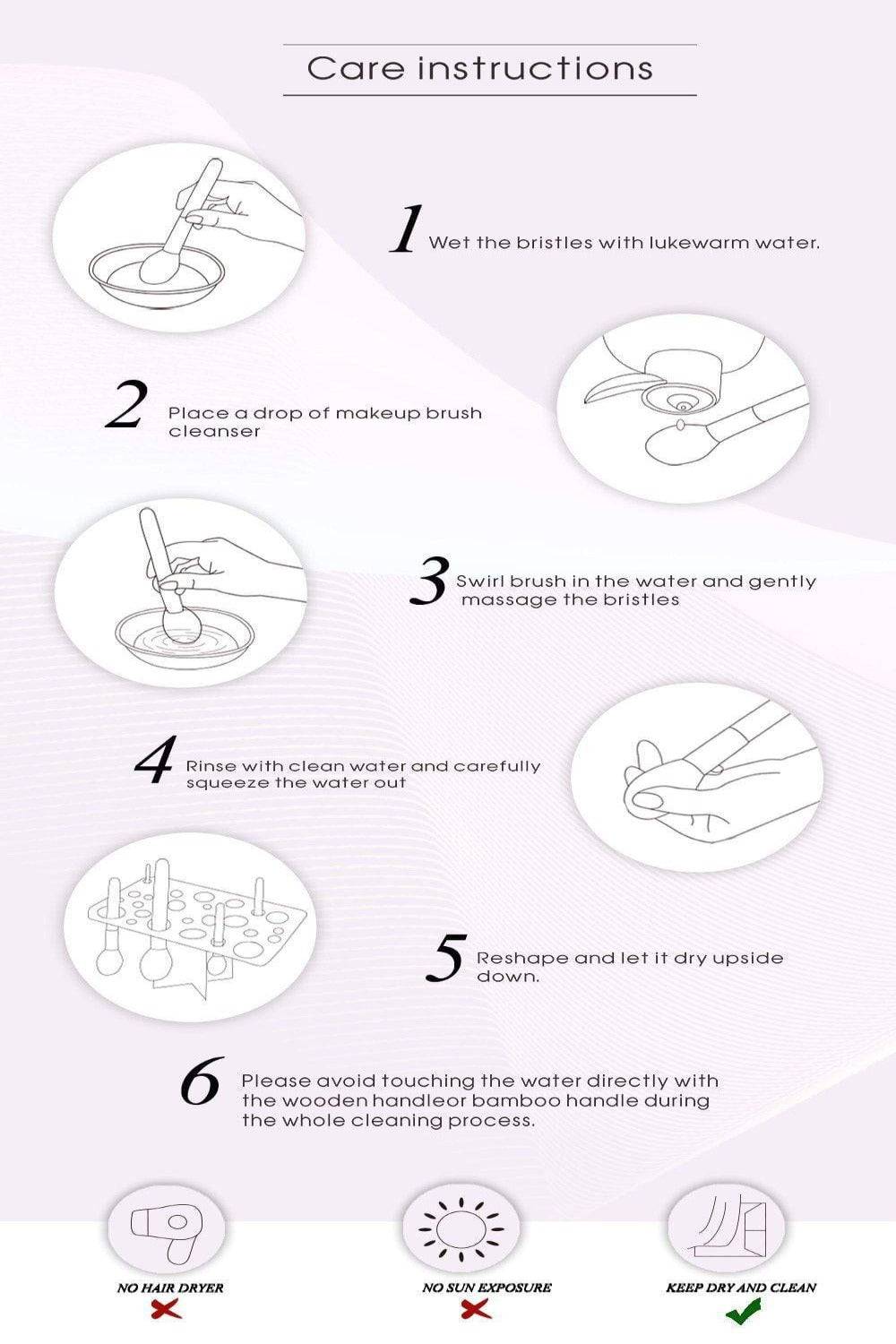 Care instructions

1 Wet the bristles with lukewarm water.

2 Place a drop of makeup brush cleanser

3 Swirl brush in the water and gently massage the bristles

4 Rinse with clean water and carefully squeeze the water out

5 Reshape and let it dry upside down.

6 Please avoid touching the water directly with the wooden handleor bamboo handle during the whole cleaning process.

NO HAIR DRYER

NO SUN EXPOSURE

KEEP DRY AND CLEAN