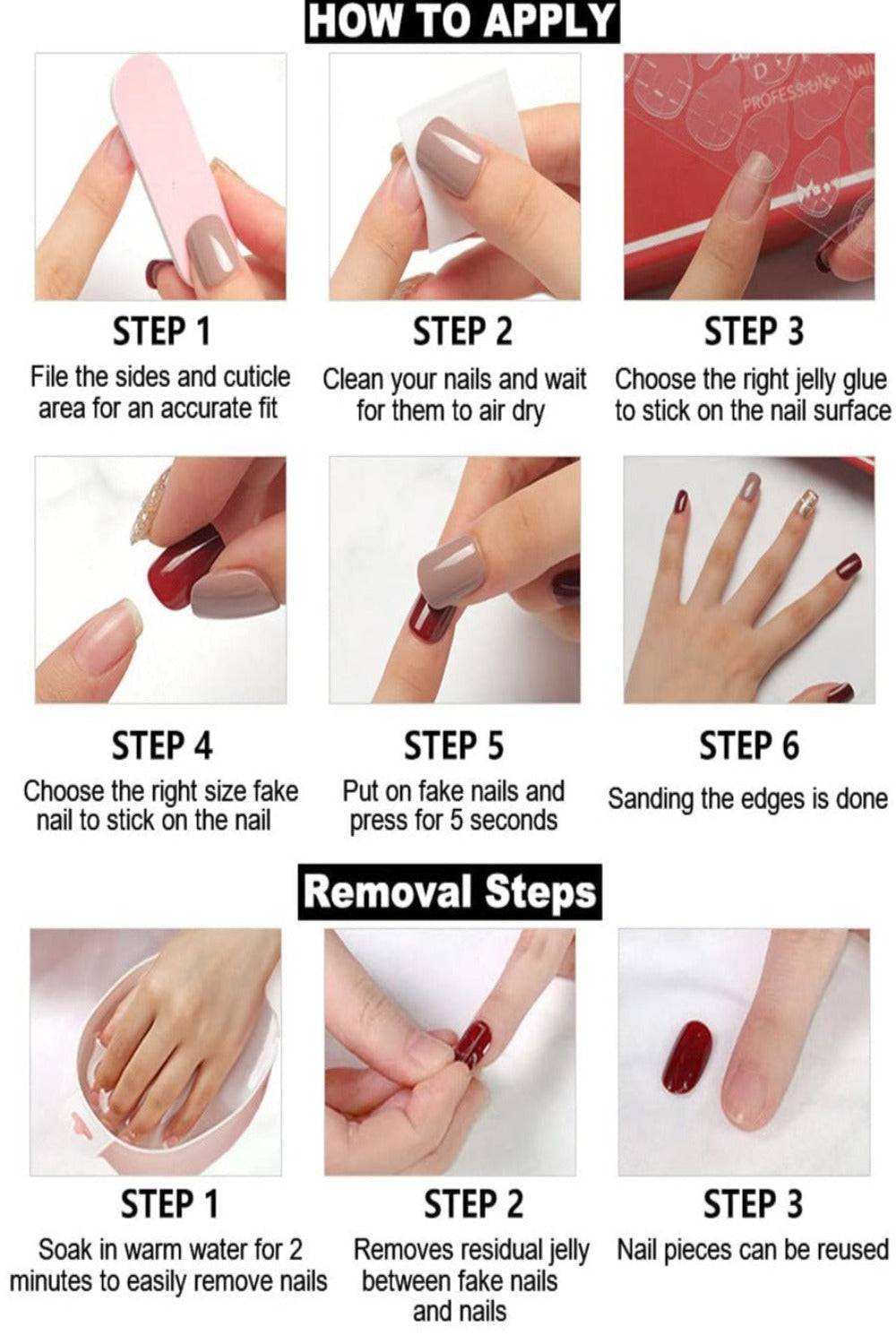 HOW TO APPLY

PROFESSIONAL NAIL

STEP 1
File the sides and cuticle area for an accurate fit

STEP 2
Clean your nails and wait for them to air dry

STEP 3
Choose the right jelly glue to stick on the nail surface

STEP 4
Choose the right size fake nail to stick on the nail

STEP 5
Put on fake nails and press for 5 seconds

STEP 6
Sanding the edges is done

Removal Steps

STEP 1
Soak in warm water for 2 minutes to easily remove nails

STEP 2
Removes residual jelly between fake nails and nails

STEP 3
Nail pieces can be reused