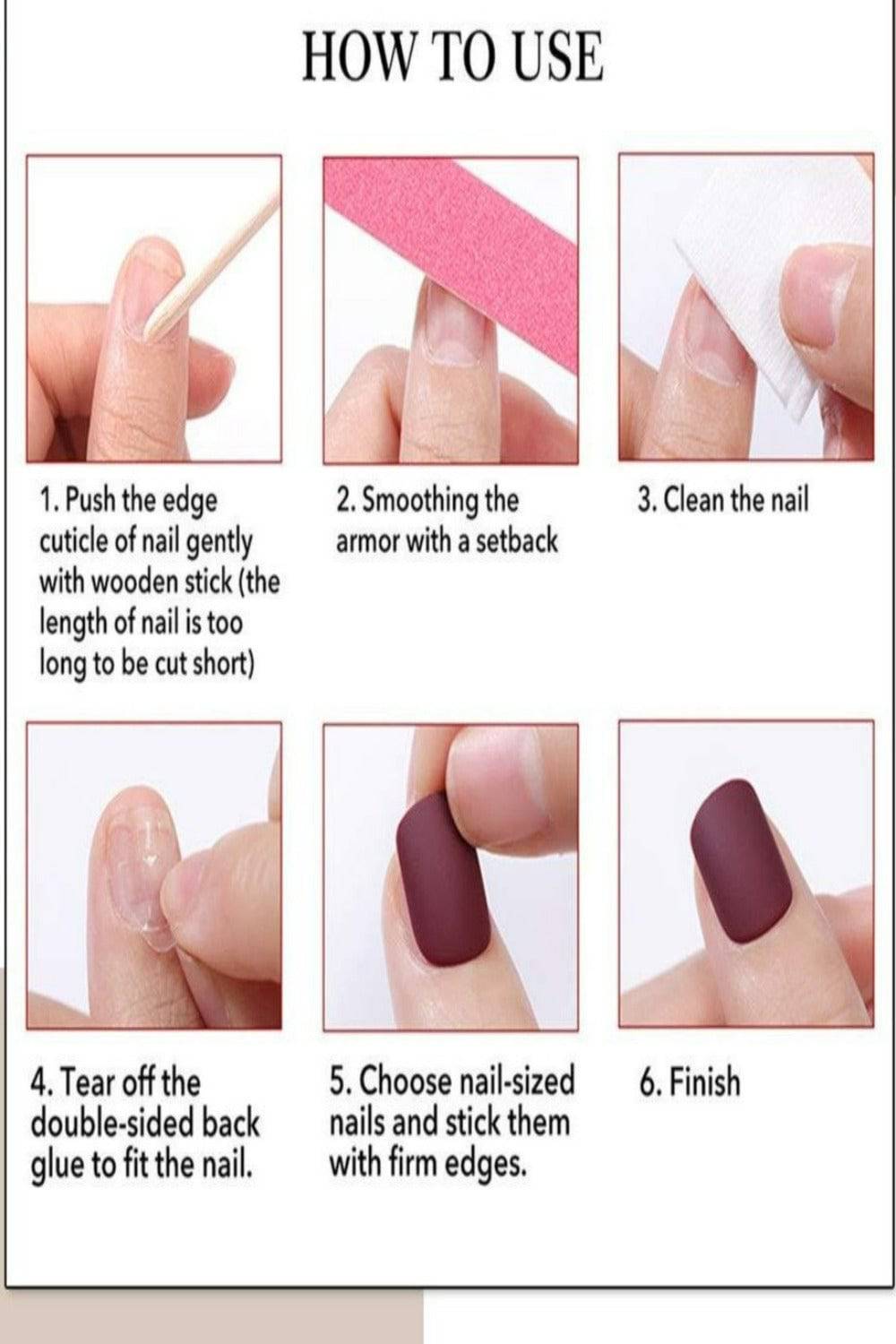 HOW TO USE

1. Push the edge cuticle of nail gently with wooden stick (the length of nail is too long to be cut short)

2. Smoothing the armor with a setback

3. Clean the nail

4. Tear off the double-sided back glue to fit the nail.

5. Choose nail-sized nails and stick them with firm edges.

6. Finish