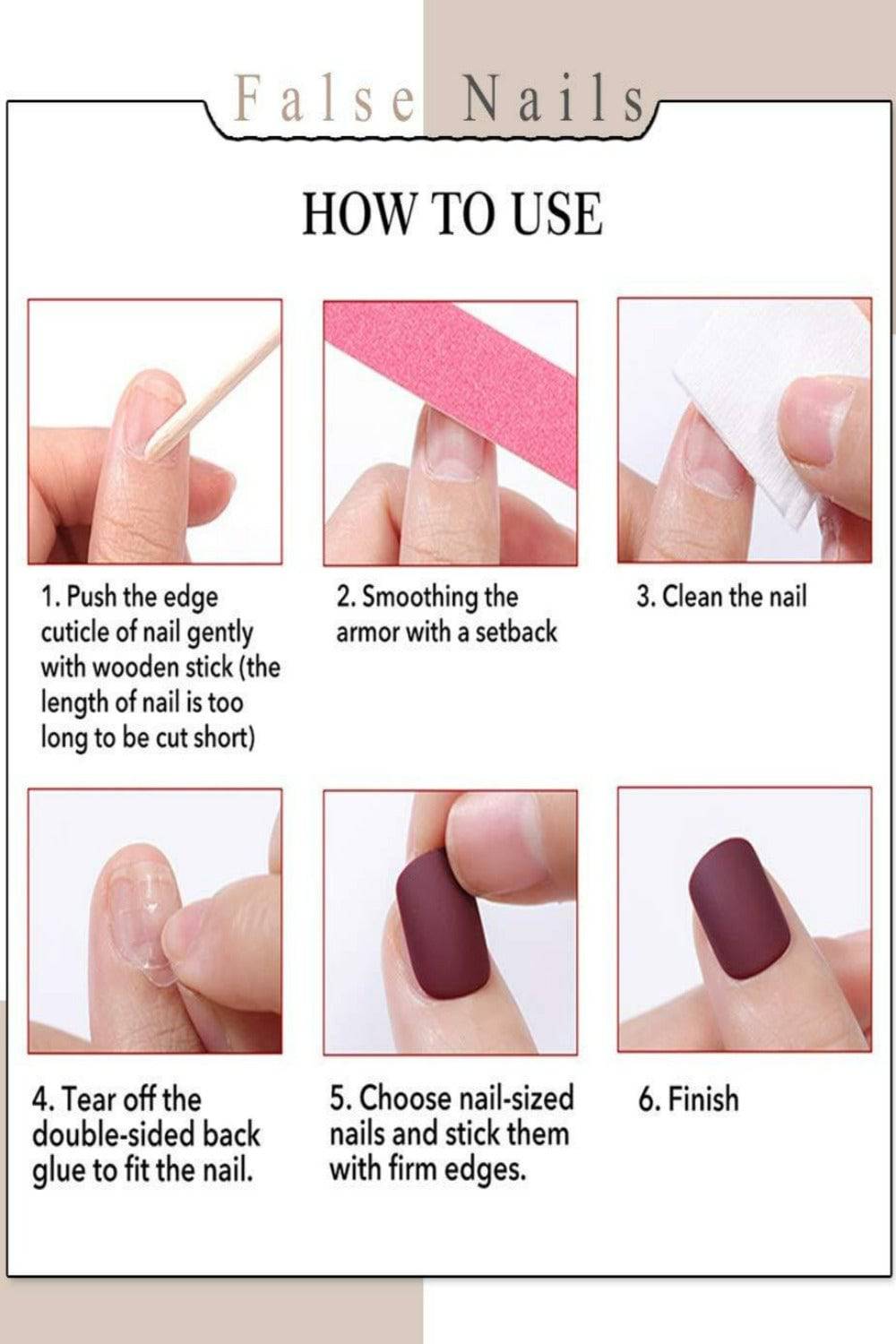 False Nails

HOW TO USE

1. Push the edge cuticle of nail gently with wooden stick (the length of nail is too long to be cut short)

2. Smoothing the armor with a setback

3. Clean the nail

4. Tear off the double-sided back glue to fit the nail.

5. Choose nail-sized nails and stick them with firm edges.

6. Finish